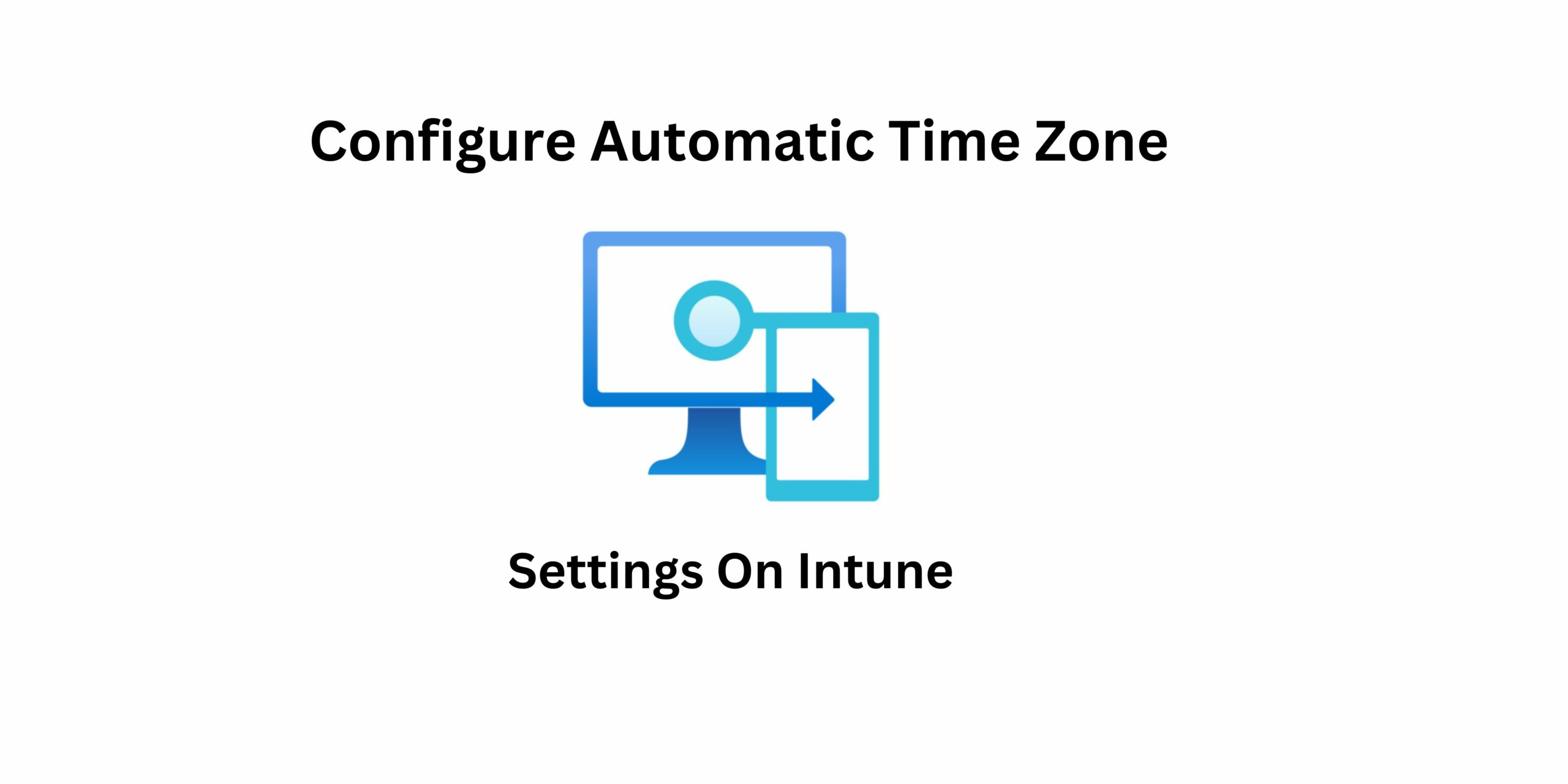 Configure Automatic Time Zone

Settings On Intune